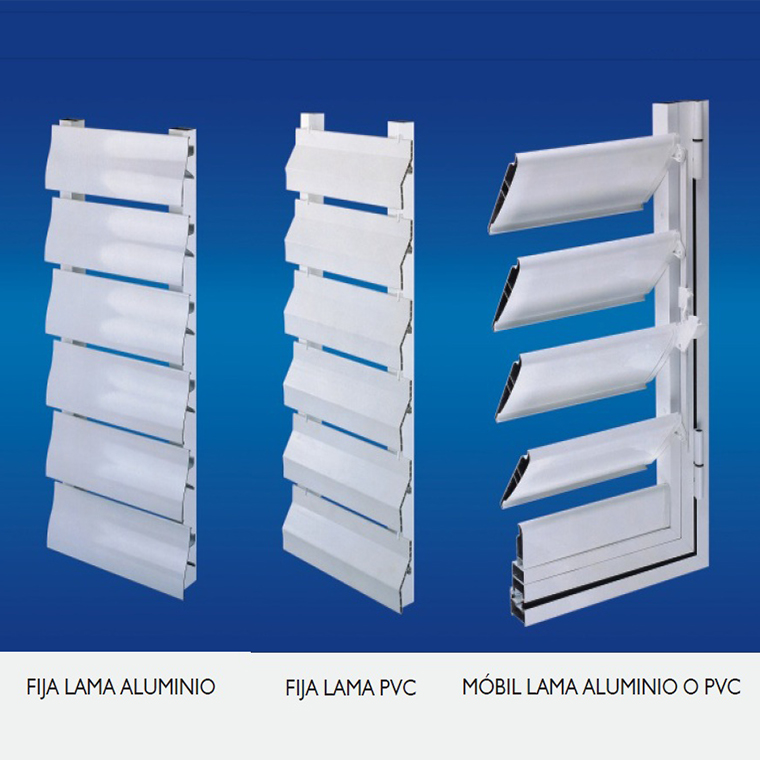 FIJA LAMA ALUMINIO

FIJA LAMA PVC

MÓBIL LAMA ALUMINIO O PVC